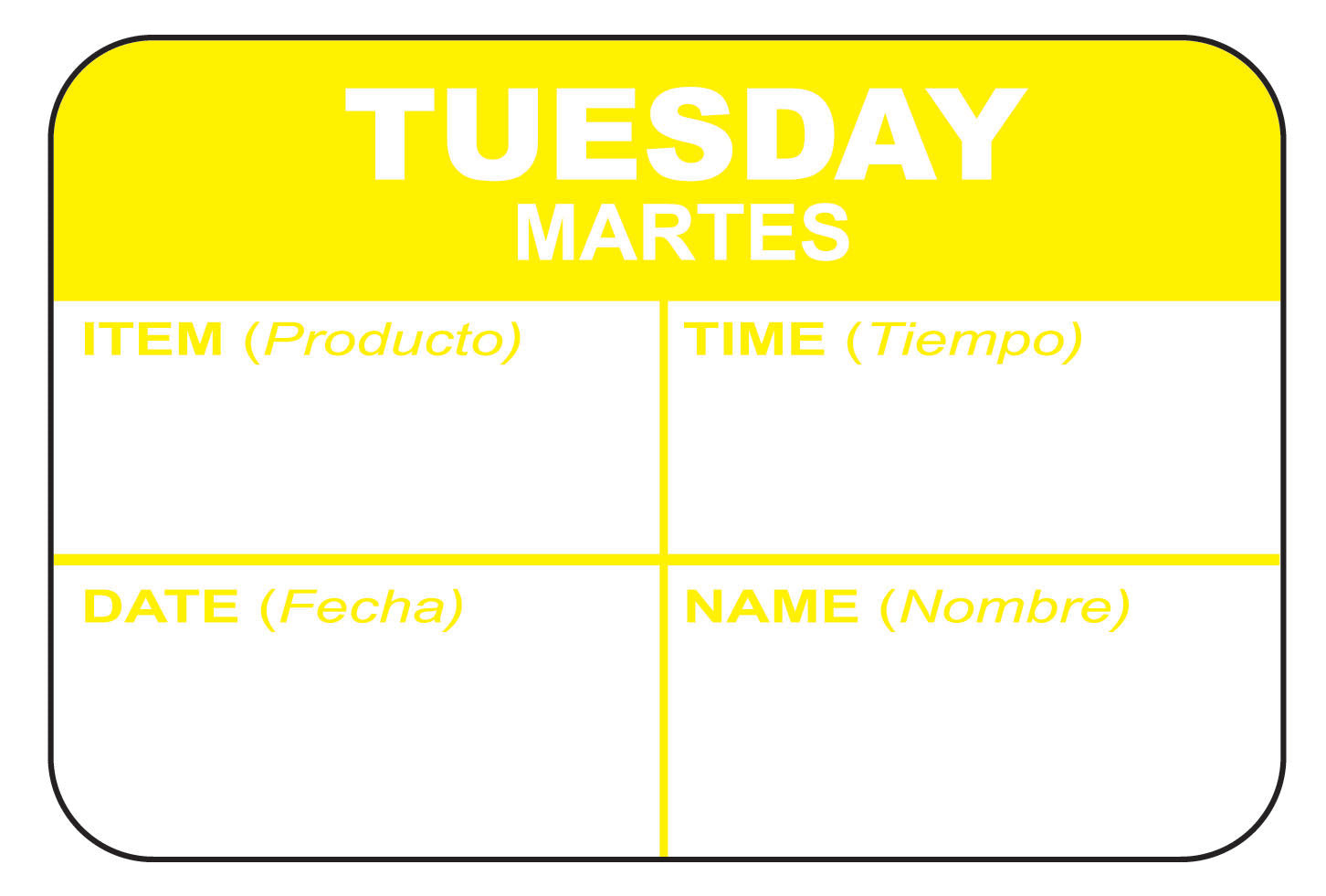 TUESDAY
MARTES

ITEM (Producto)

TIME (Tiempo)

DATE (Fecha)

NAME (Nombre)